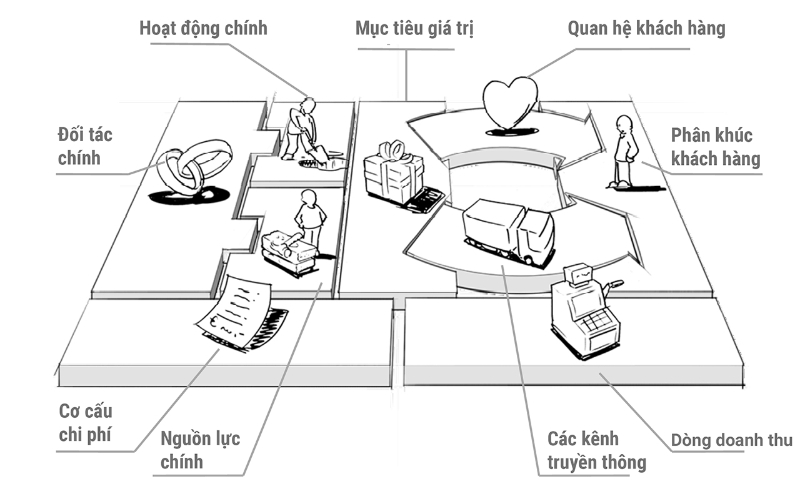 Hoạt động chính

Mục tiêu giá trị

Quan hệ khách hàng

Đối tác chính

Phân khúc khách hàng

Cơ cấu chi phí

Nguồn lực chính

Các kênh truyền thông

Dòng doanh thu